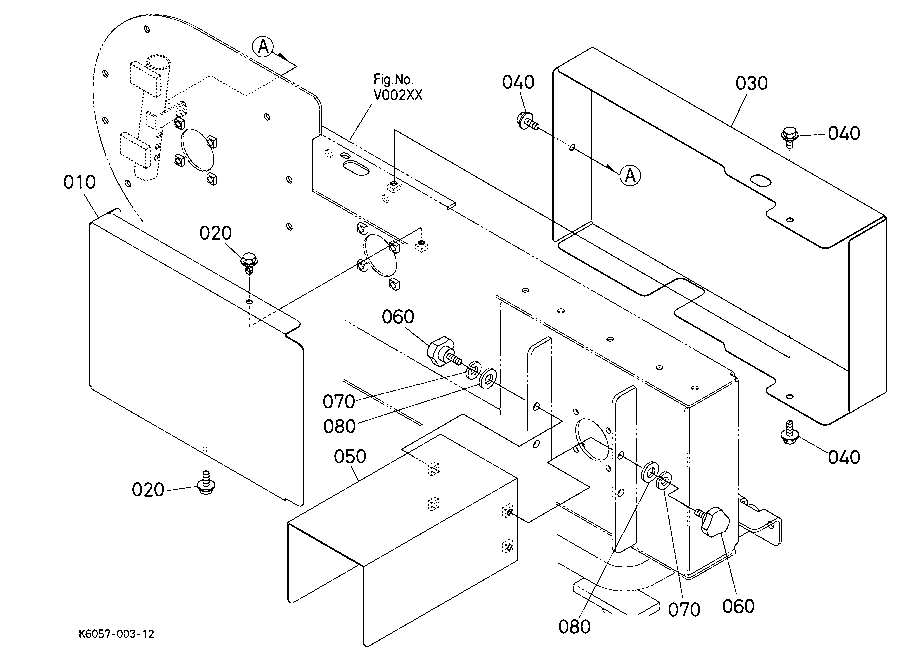 A

Fig.No.
V002XX

040

030

040

A

010

020

060

070

080

050

020

040

080

070

060

K6057-003-12